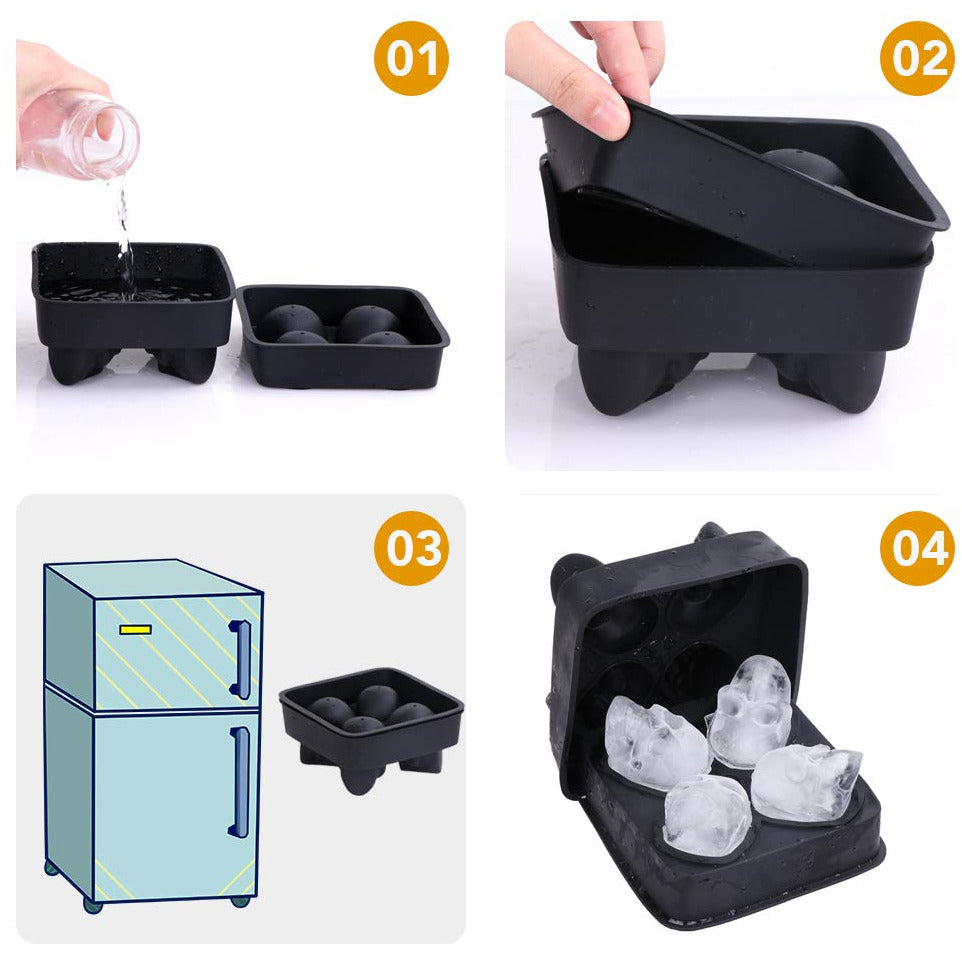 01

02

03

04