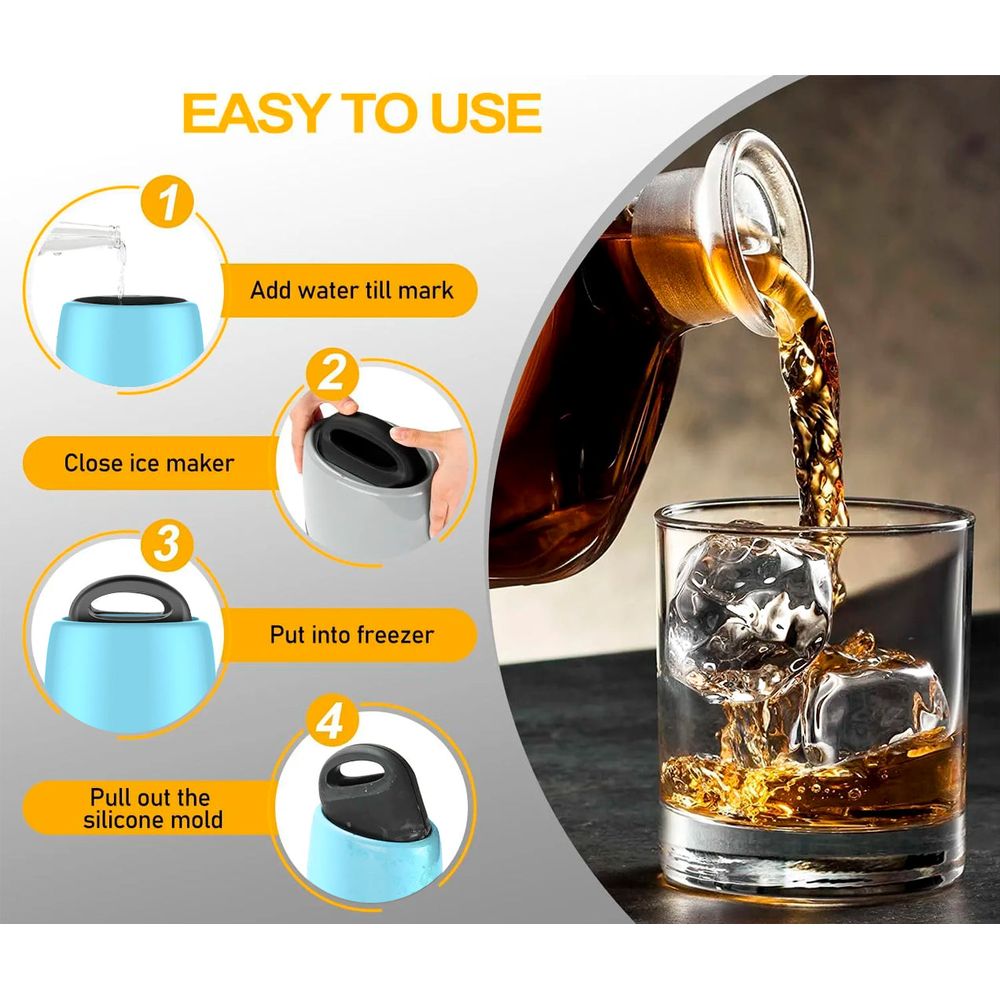 EASY TO USE

1

Add water till mark

2

Close ice maker

3

Put into freezer

4

Pull out the silicone mold